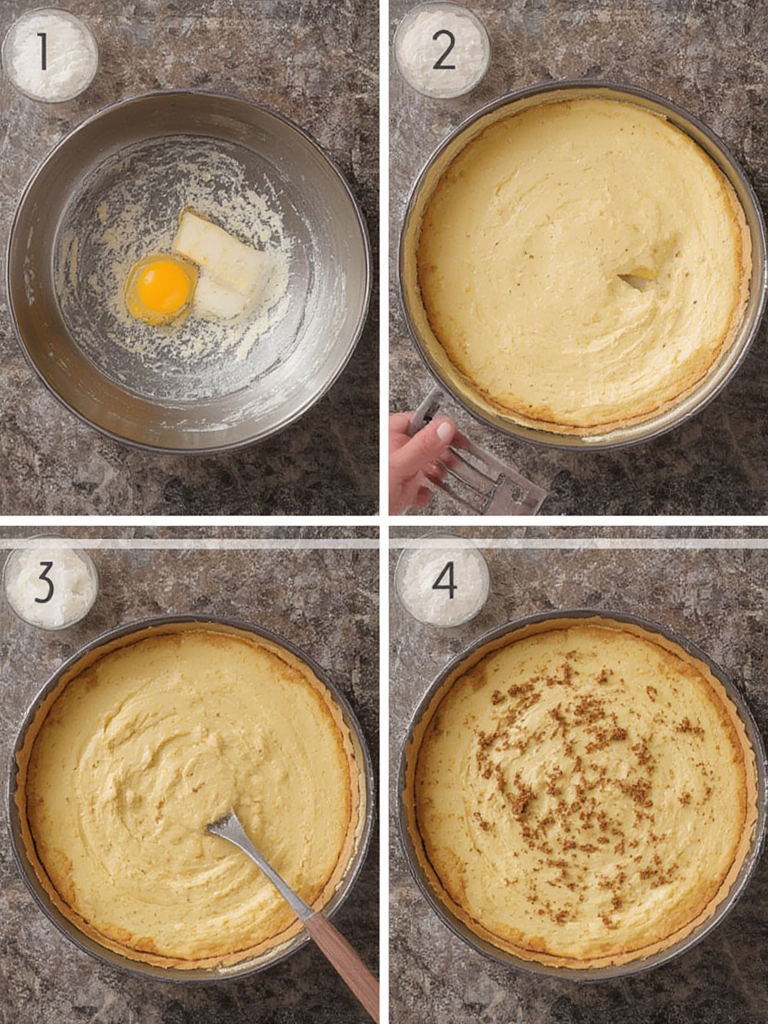 1

2

3

4