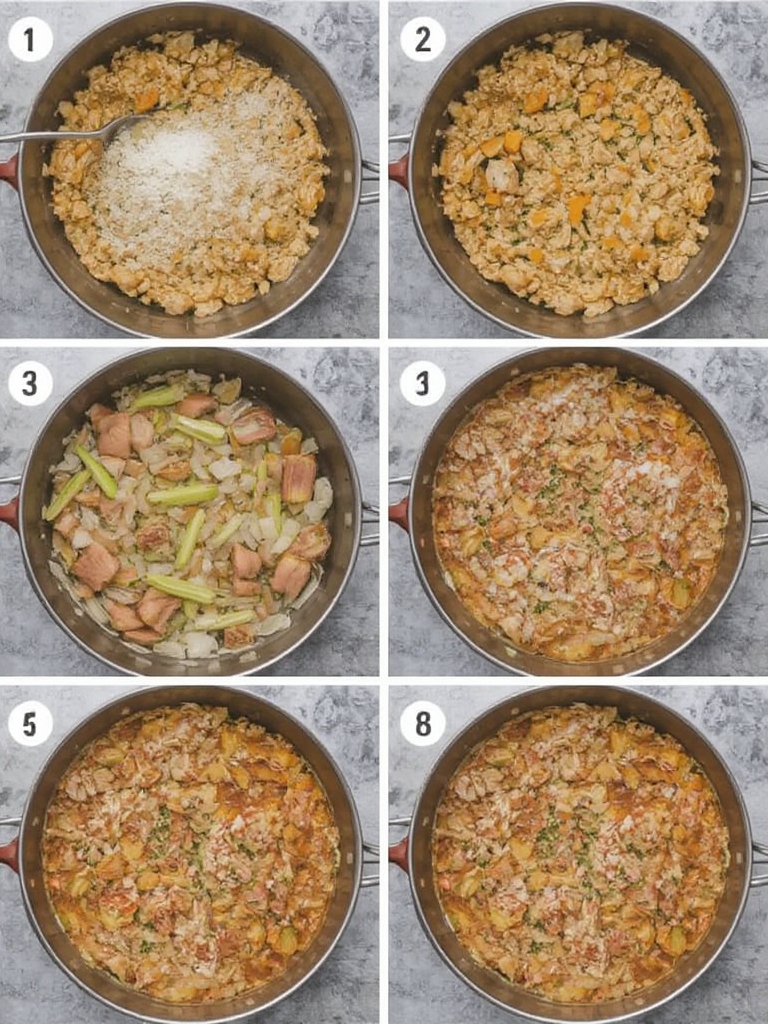 1

2

3

3

5

8