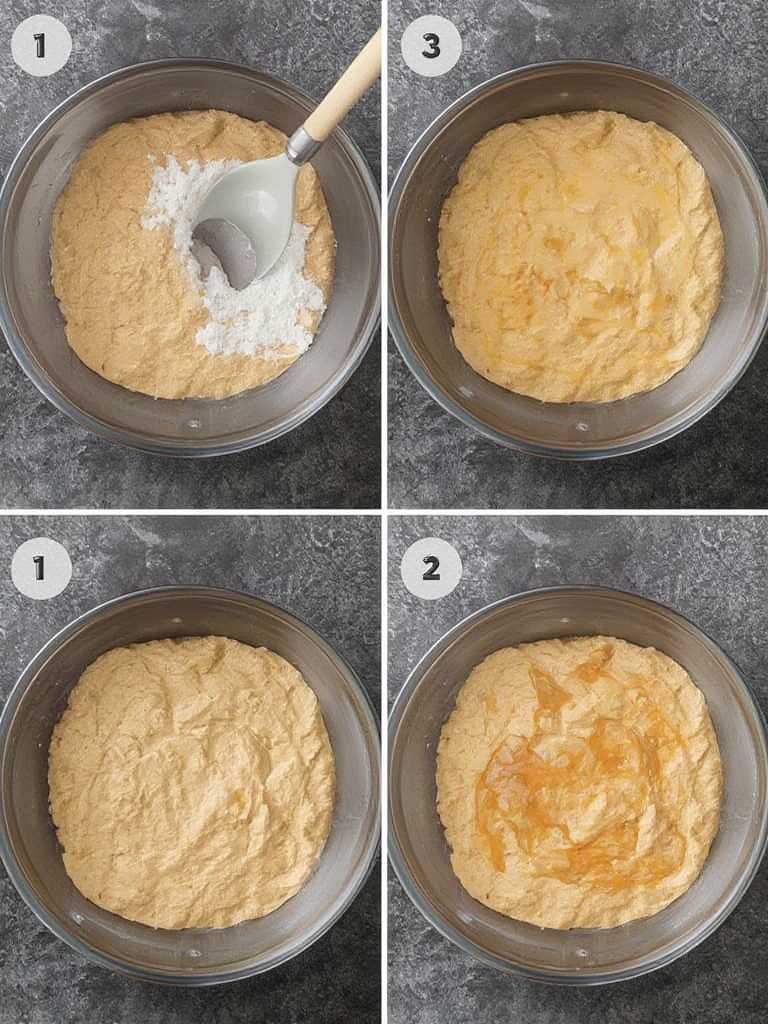 1

3

1

2