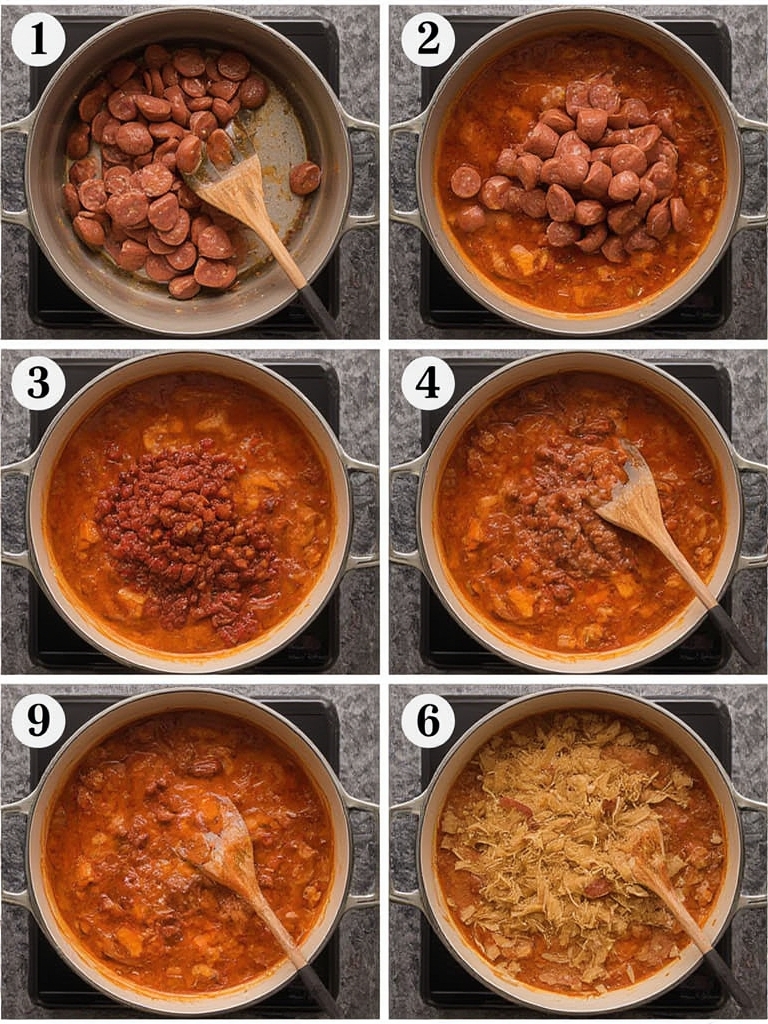 1
2
3
4
9
6