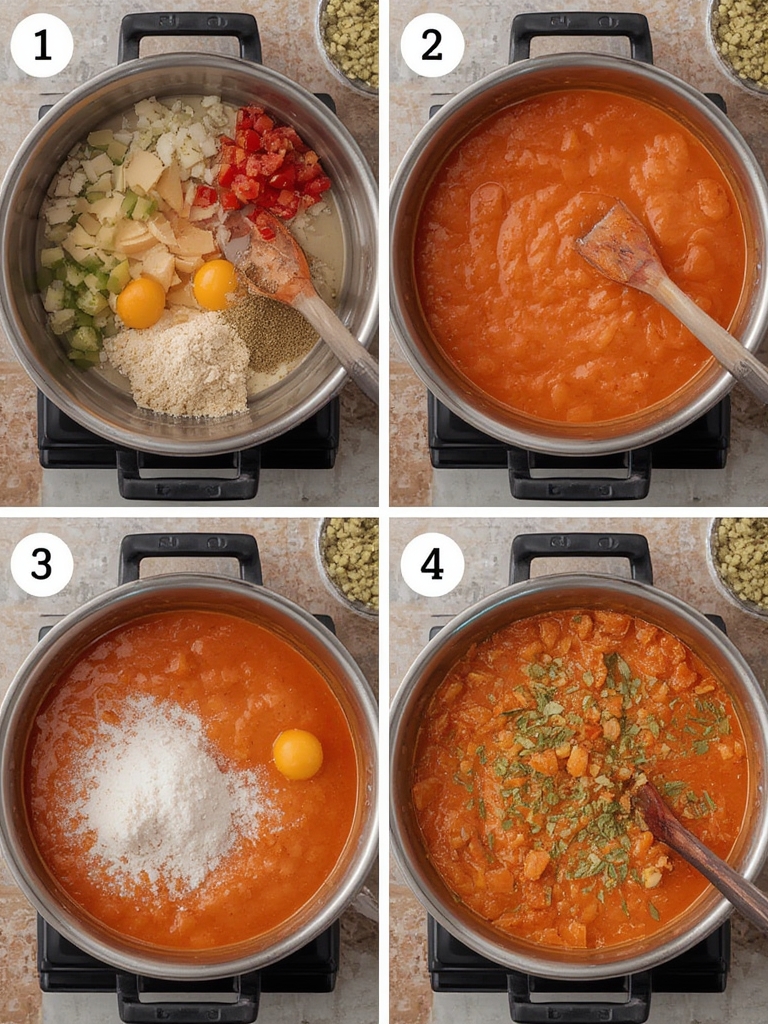 1
2
3
4