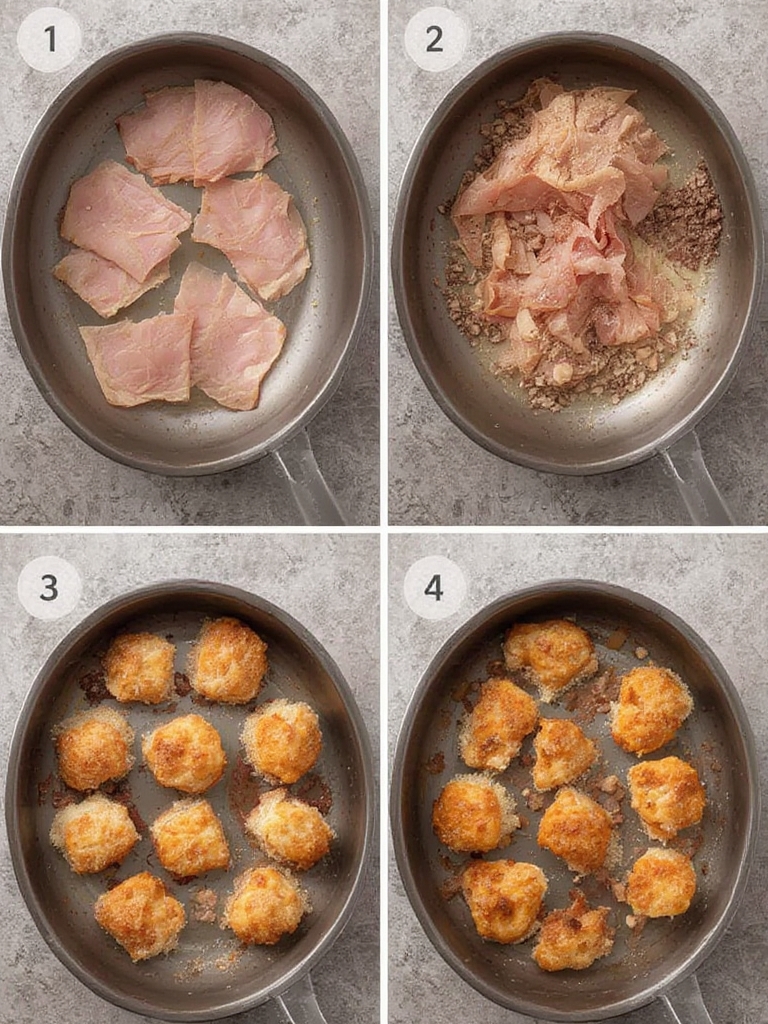 1

2

3

4