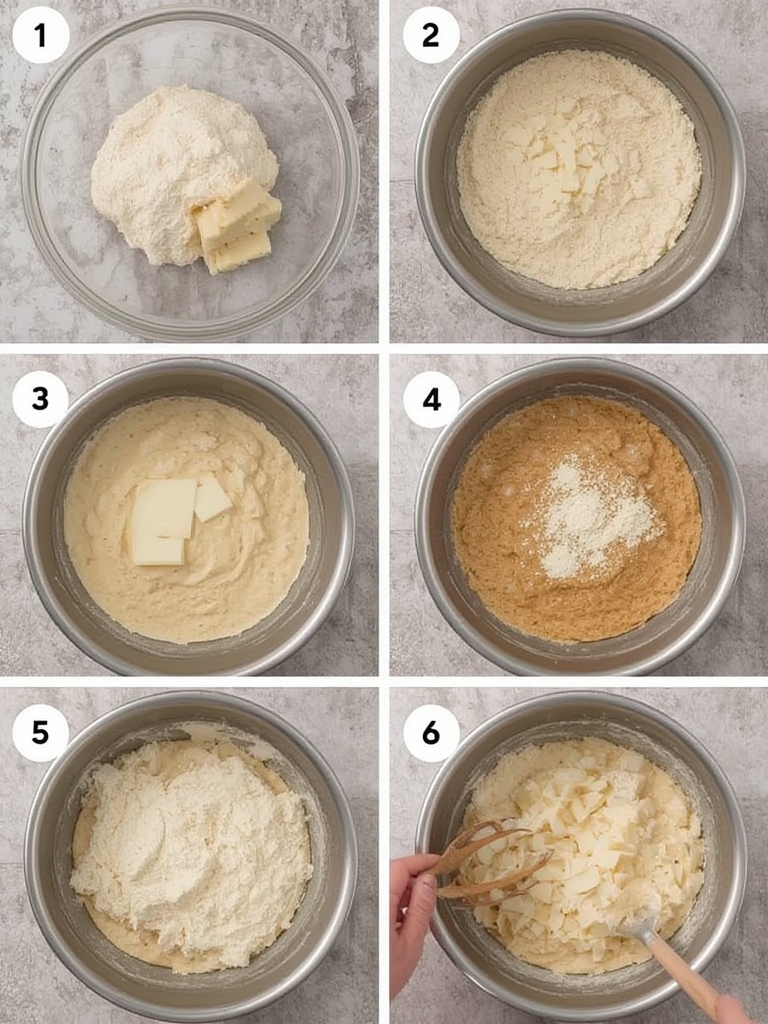 1
2
3
4
5
6